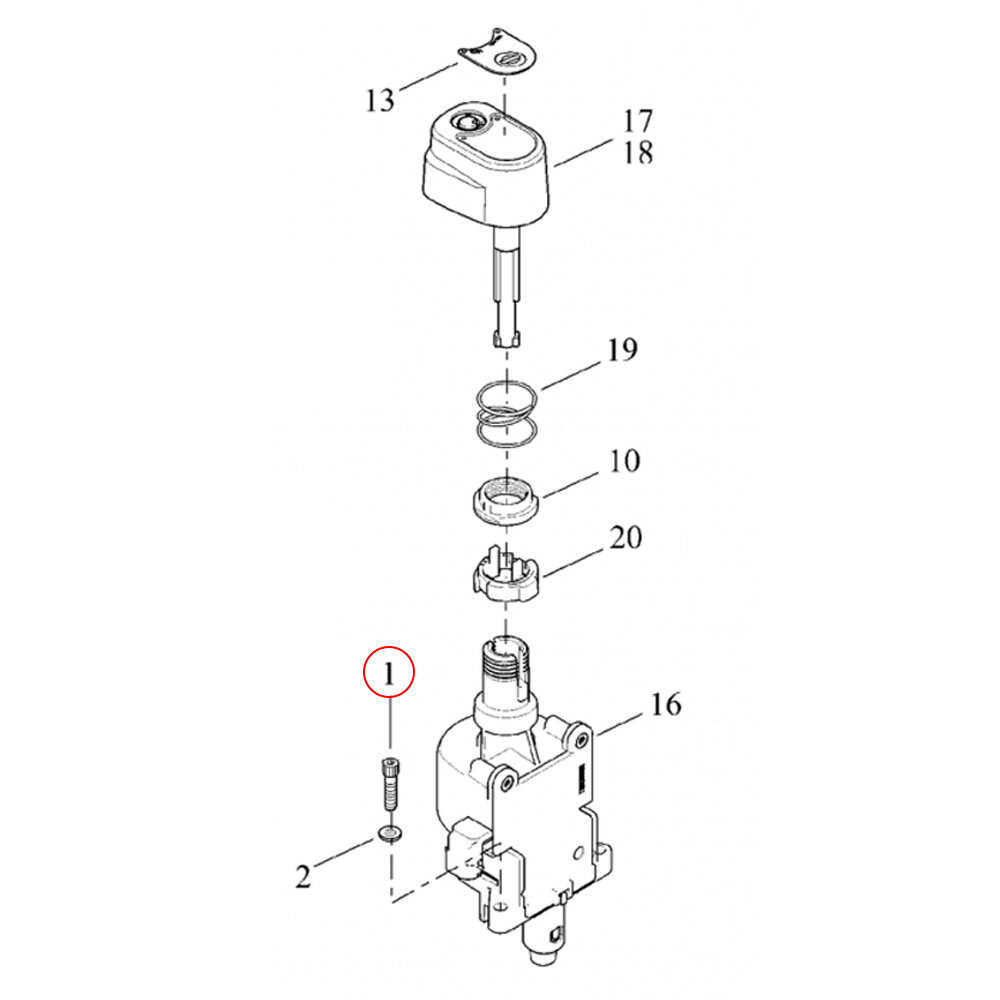 13
17
18
19
10
20
1
16
2