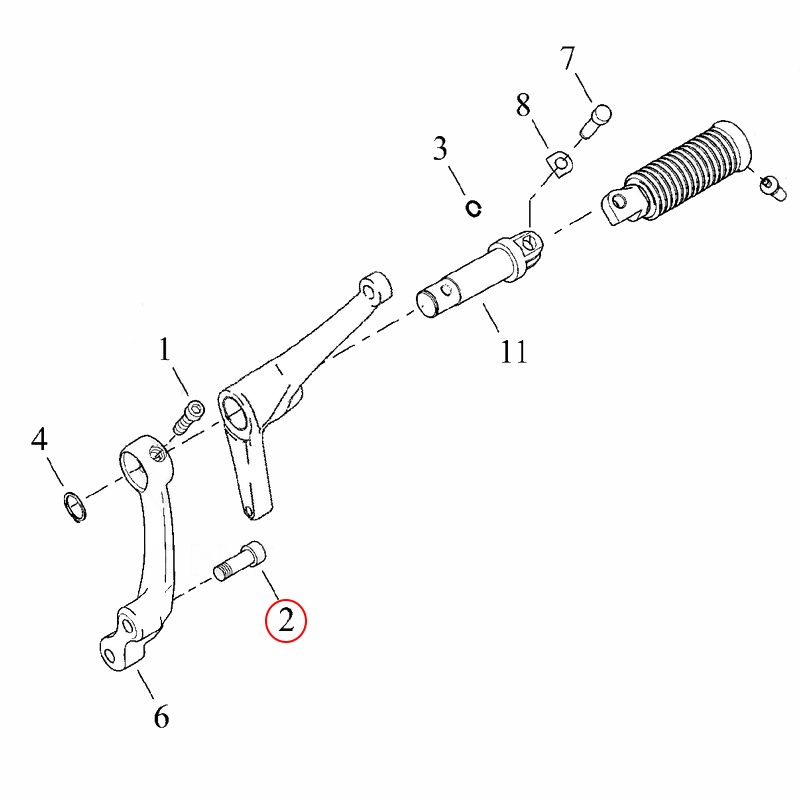 7
8
3
11
1
4
2
6