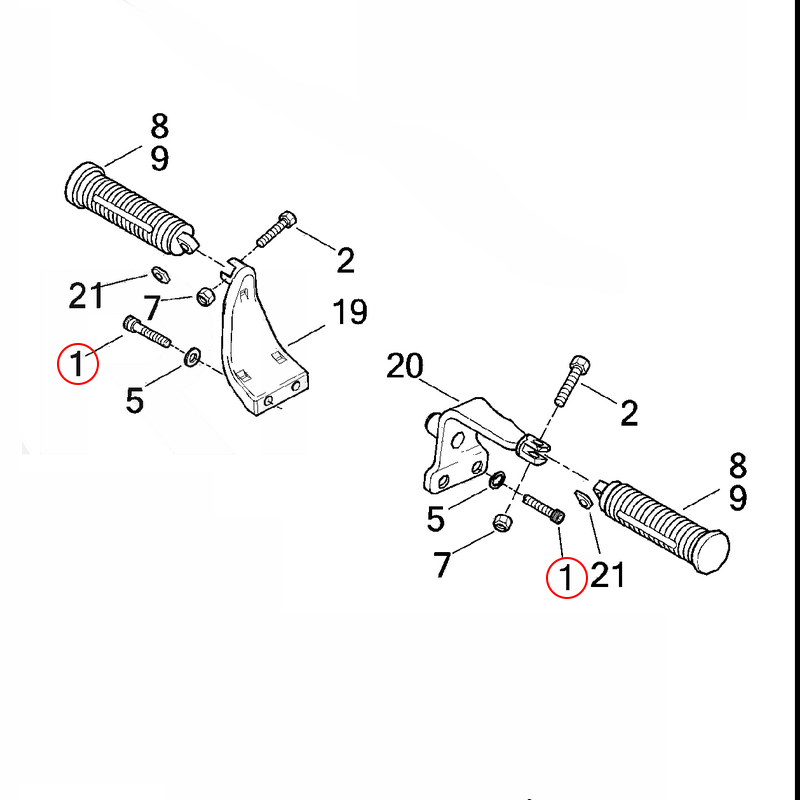 8
9
2
21
7
19
1
5
20
2
8
9
5
7
1
21