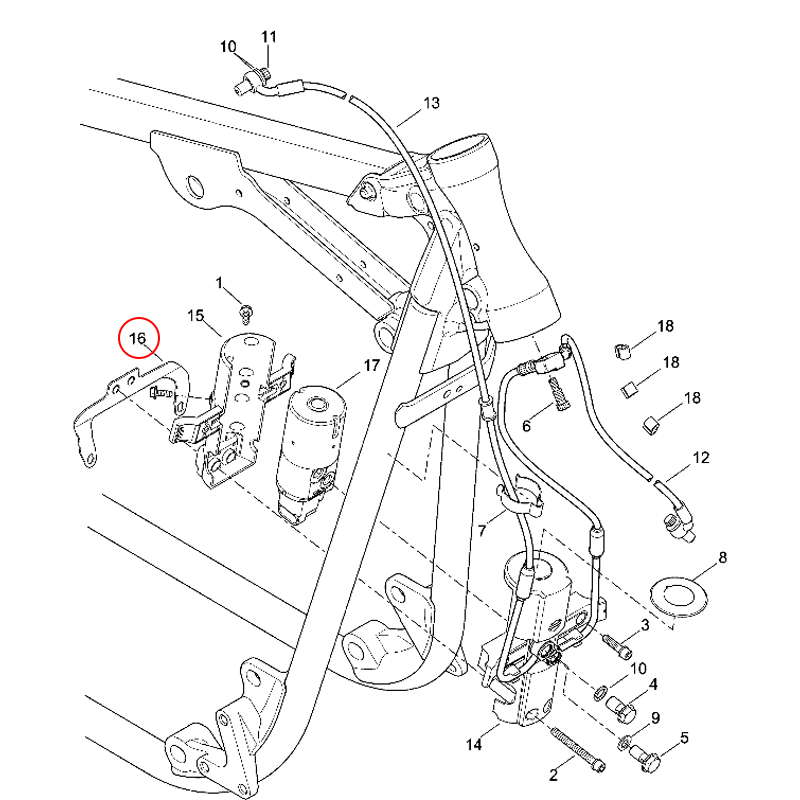 10
11
13
1
15
16
17
18
18
18
6
12
7
8
3
10
4
9
5
14
2