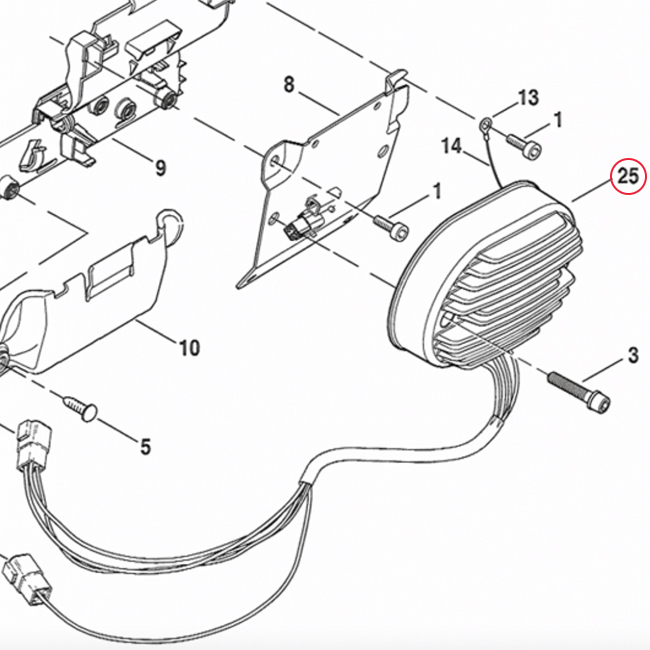 8
13
1
14
25
9
1
10
3
5